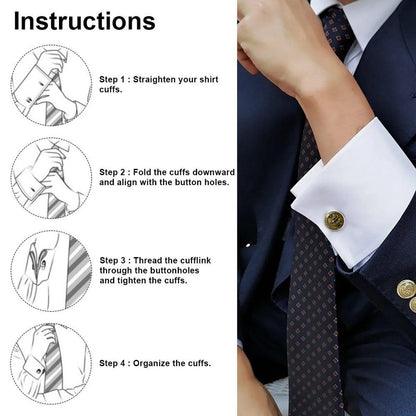 Instructions

Step 1 : Straighten your shirt cuffs.

Step 2 : Fold the cuffs downward and align with the button holes.

Step 3 : Thread the cufflink through the buttonholes and tighten the cuffs.

Step 4 : Organize the cuffs.