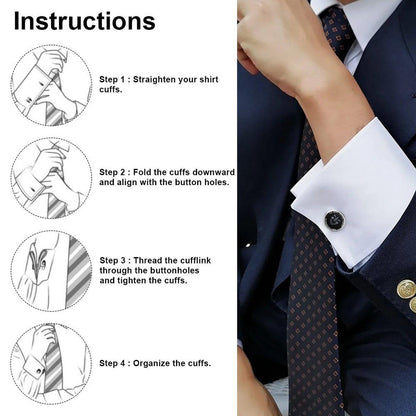 Instructions

Step 1 : Straighten your shirt cuffs.

Step 2 : Fold the cuffs downward and align with the button holes.

Step 3 : Thread the cufflink through the buttonholes and tighten the cuffs.

Step 4 : Organize the cuffs.