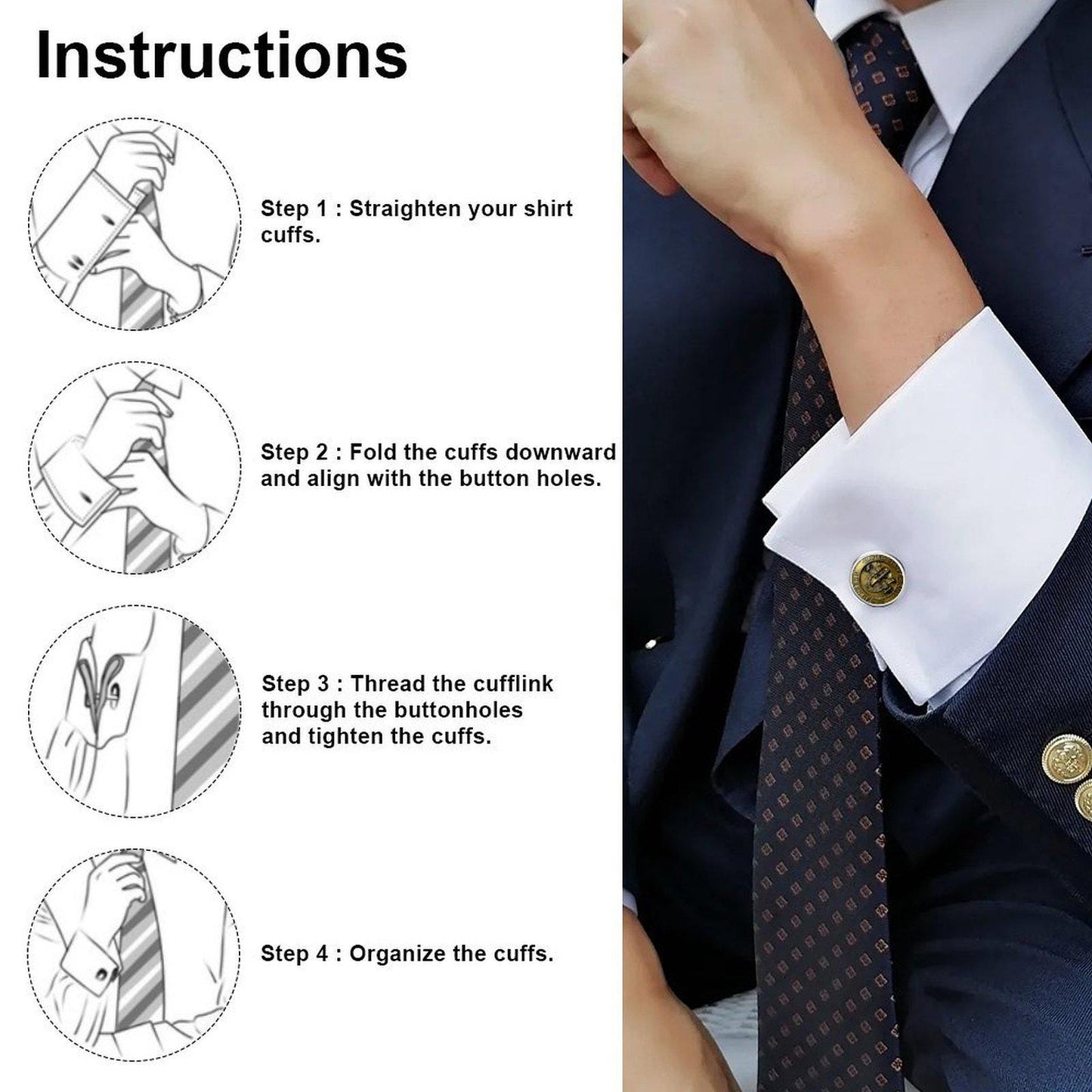 Instructions

Step 1 : Straighten your shirt cuffs.

Step 2 : Fold the cuffs downward and align with the button holes.

Step 3 : Thread the cufflink through the buttonholes and tighten the cuffs.

Step 4 : Organize the cuffs.